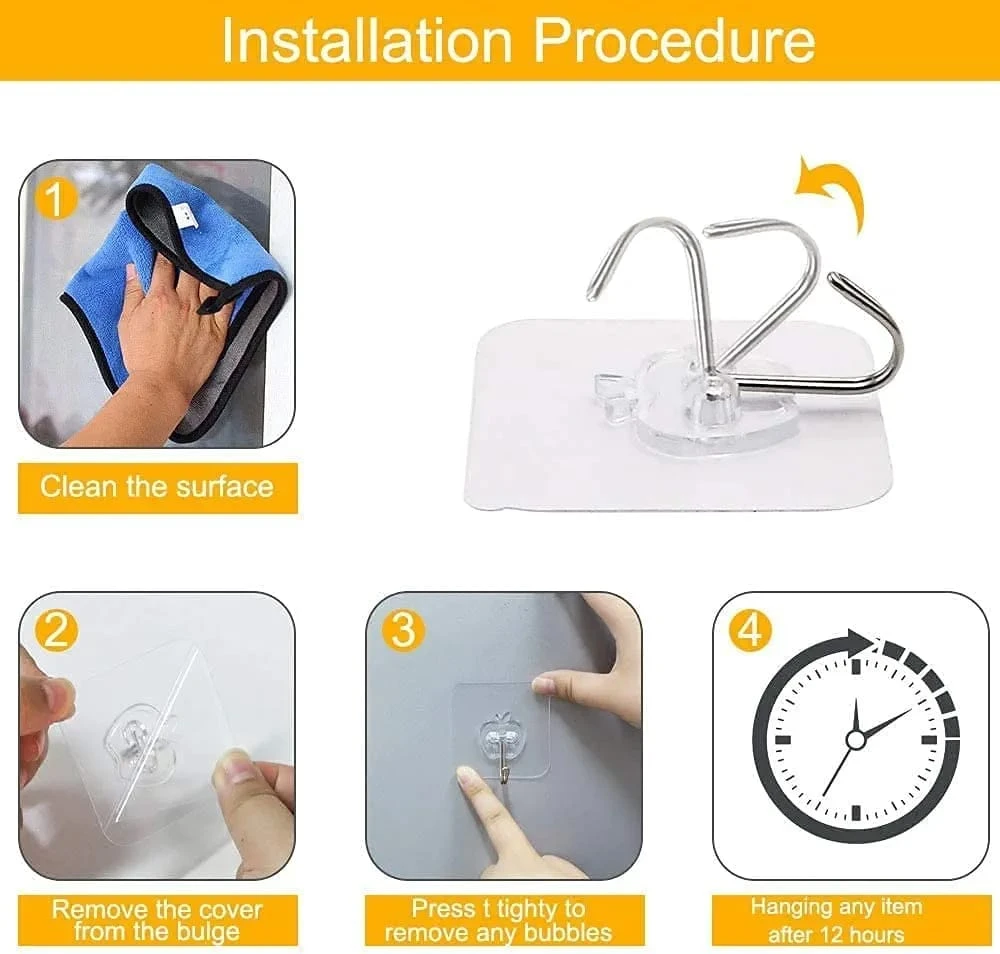 Installation Procedure

1

Clean the surface

2

Remove the cover from the bulge

3

Press t tighty to remove any bubbles

4

Hanging any item after 12 hours